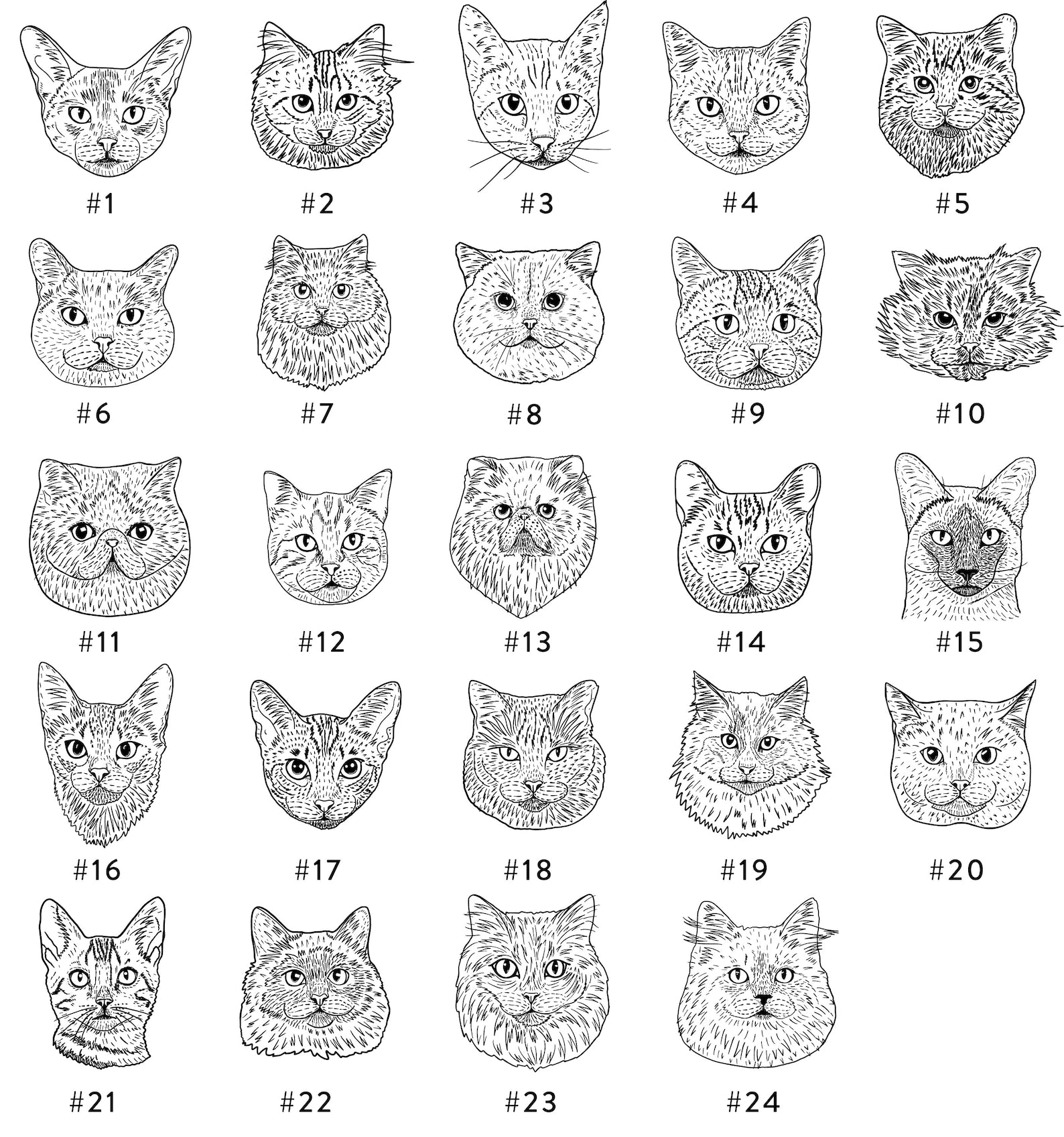 #1 #2 #3 #4 #5

#6 #7 #8 #9 #10

#11 #12 #13 #14 #15

#16 #17 #18 #19 #20

#21 #22 #23 #24